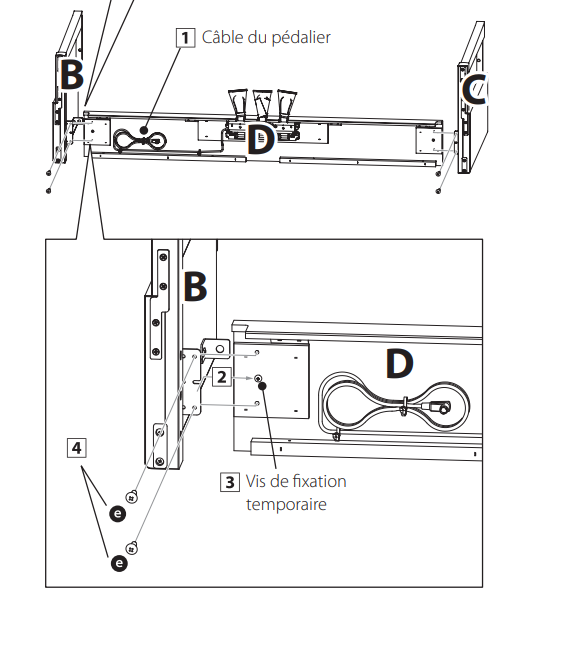 1 Câble du pédalier

B

C

D

B

D

2

3 Vis de fixation temporaire

4

e

e